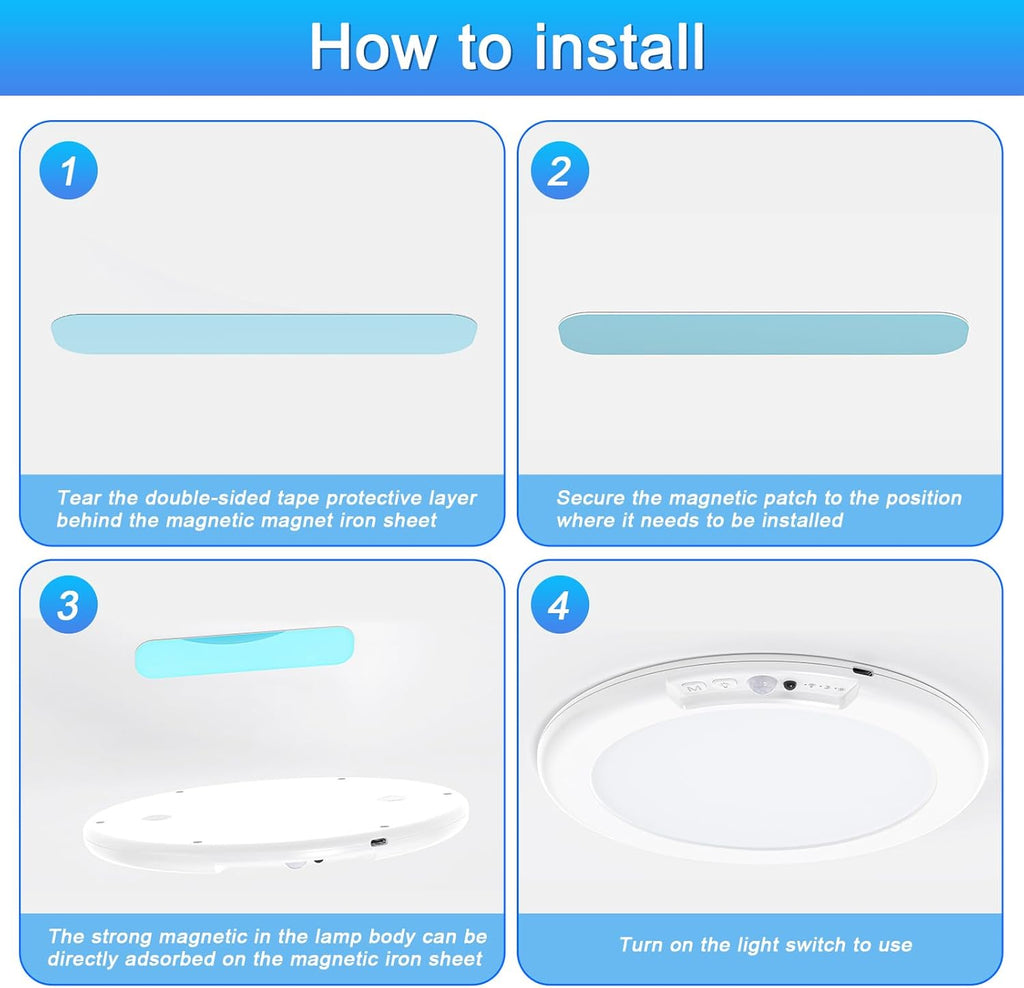 How to install

1

Tear the double-sided tape protective layer behind the magnetic magnet iron sheet

2

Secure the magnetic patch to the position where it needs to be installed

3

The strong magnetic in the lamp body can be directly adsorbed on the magnetic iron sheet

4

M

Turn on the light switch to use